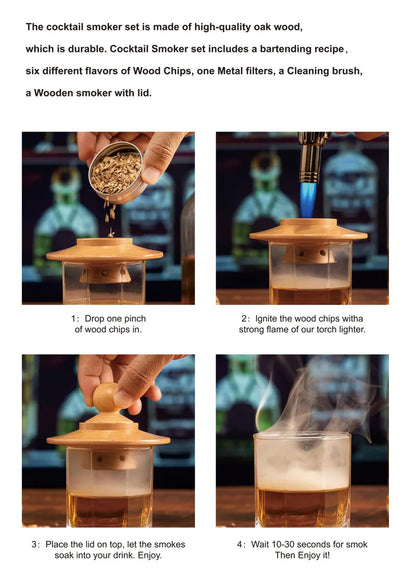 The cocktail smoker set is made of high-quality oak wood, which is durable. Cocktail Smoker set includes a bartending recipe, six different flavors of Wood Chips, one Metal filters, a Cleaning brush, a Wooden smoker with lid.

1: Drop one pinch of wood chips in.

2: Ignite the wood chips witha strong flame of our torch lighter.

3: Place the lid on top, let the smokes soak into your drink. Enjoy.

4: Wait 10-30 seconds for smok Then Enjoy it!