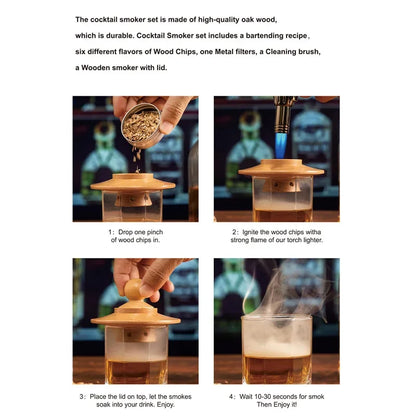 The cocktail smoker set is made of high-quality oak wood, which is durable. Cocktail Smoker set includes a bartending recipe, six different flavors of Wood Chips, one Metal filters, a Cleaning brush, a Wooden smoker with lid.

1: Drop one pinch of wood chips in.

2: Ignite the wood chips witha strong flame of our torch lighter.

3: Place the lid on top, let the smokes soak into your drink. Enjoy.

4: Wait 10-30 seconds for smok Then Enjoy it!