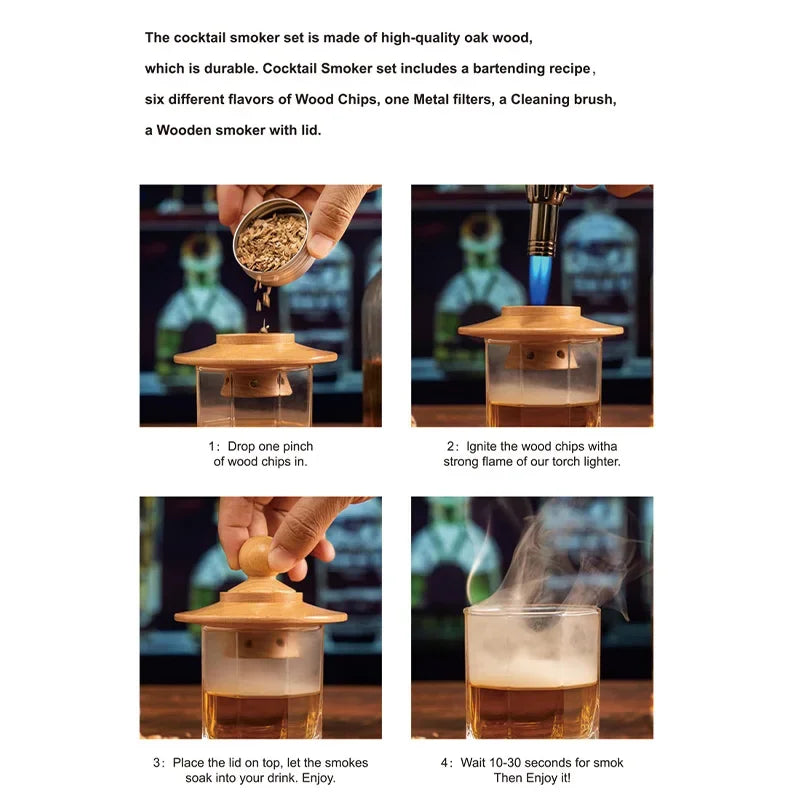 The cocktail smoker set is made of high-quality oak wood, which is durable. Cocktail Smoker set includes a bartending recipe, six different flavors of Wood Chips, one Metal filters, a Cleaning brush, a Wooden smoker with lid.

1: Drop one pinch of wood chips in.

2: Ignite the wood chips witha strong flame of our torch lighter.

3: Place the lid on top, let the smokes soak into your drink. Enjoy.

4: Wait 10-30 seconds for smok Then Enjoy it!